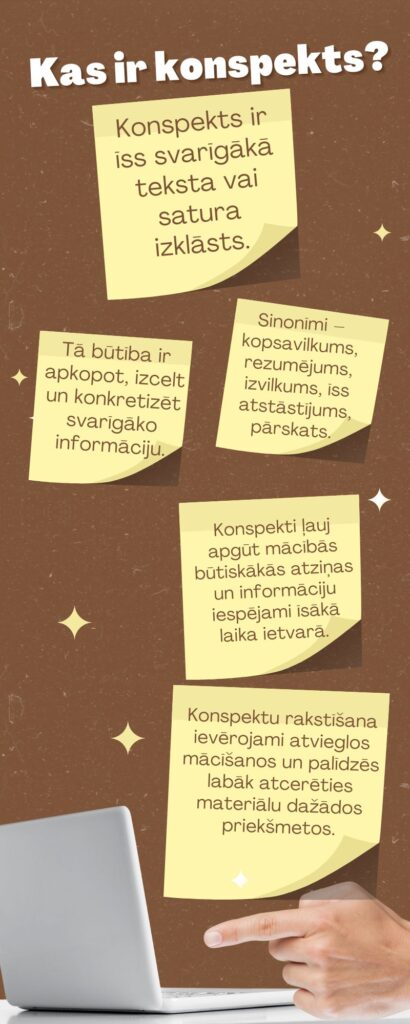 Kas ir konspekts?

Konspekts ir īss svarīgākā teksta vai satura izklāsts.

Tā būtība ir apkopot, izcelt un konkretizēt svarīgāko informāciju.

Sinonīmi – kopsavilkums, rezumējums, izvilkums, īss atstāstījums, pārskats.

Konspekti ļauj apgūt mācībās būtiskākās atziņas un informāciju iespējami īsākā laika ietvarā.

Konspektu rakstīšana ievērojami atvieglos mācīšanos un palīdzēs labāk atcerēties materiālu dažādos priekšmetos.